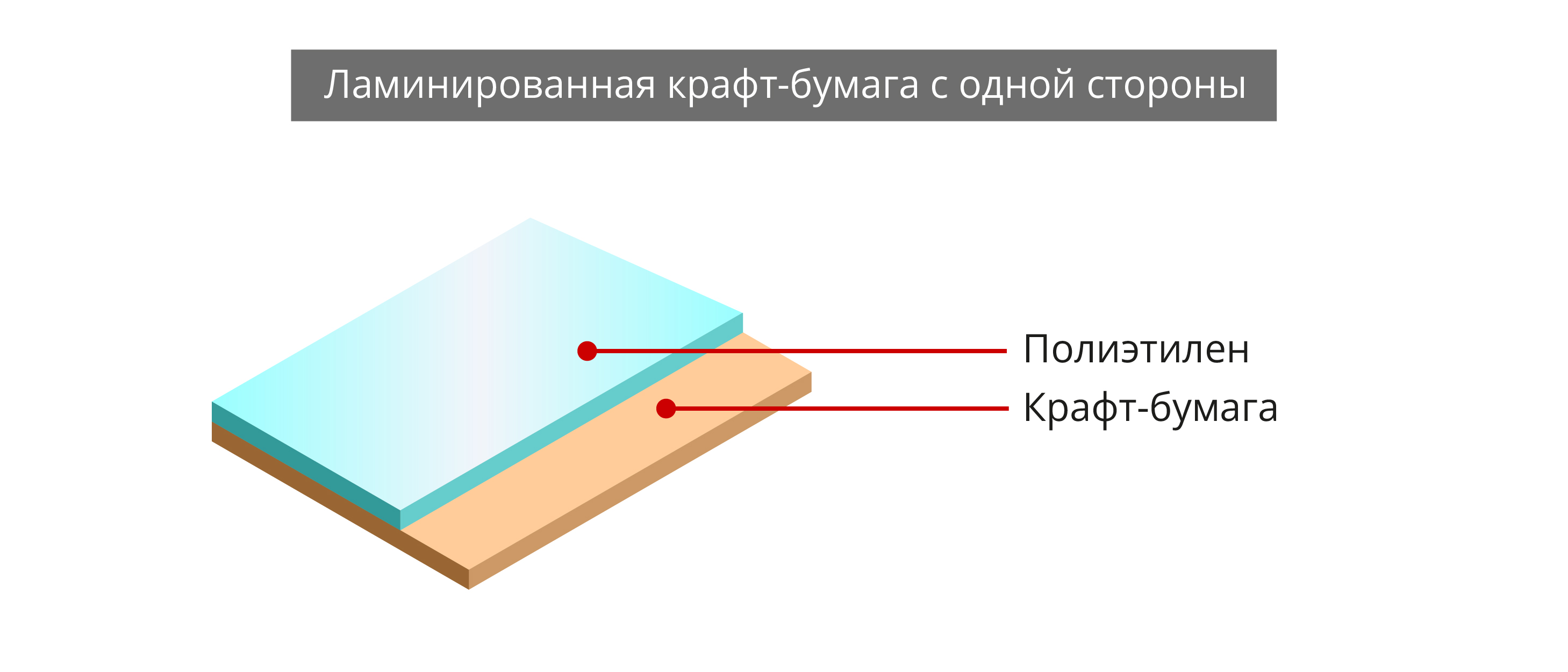 Ламинированная крафт-бумага с одной стороны

Полиэтилен

Крафт-бумага